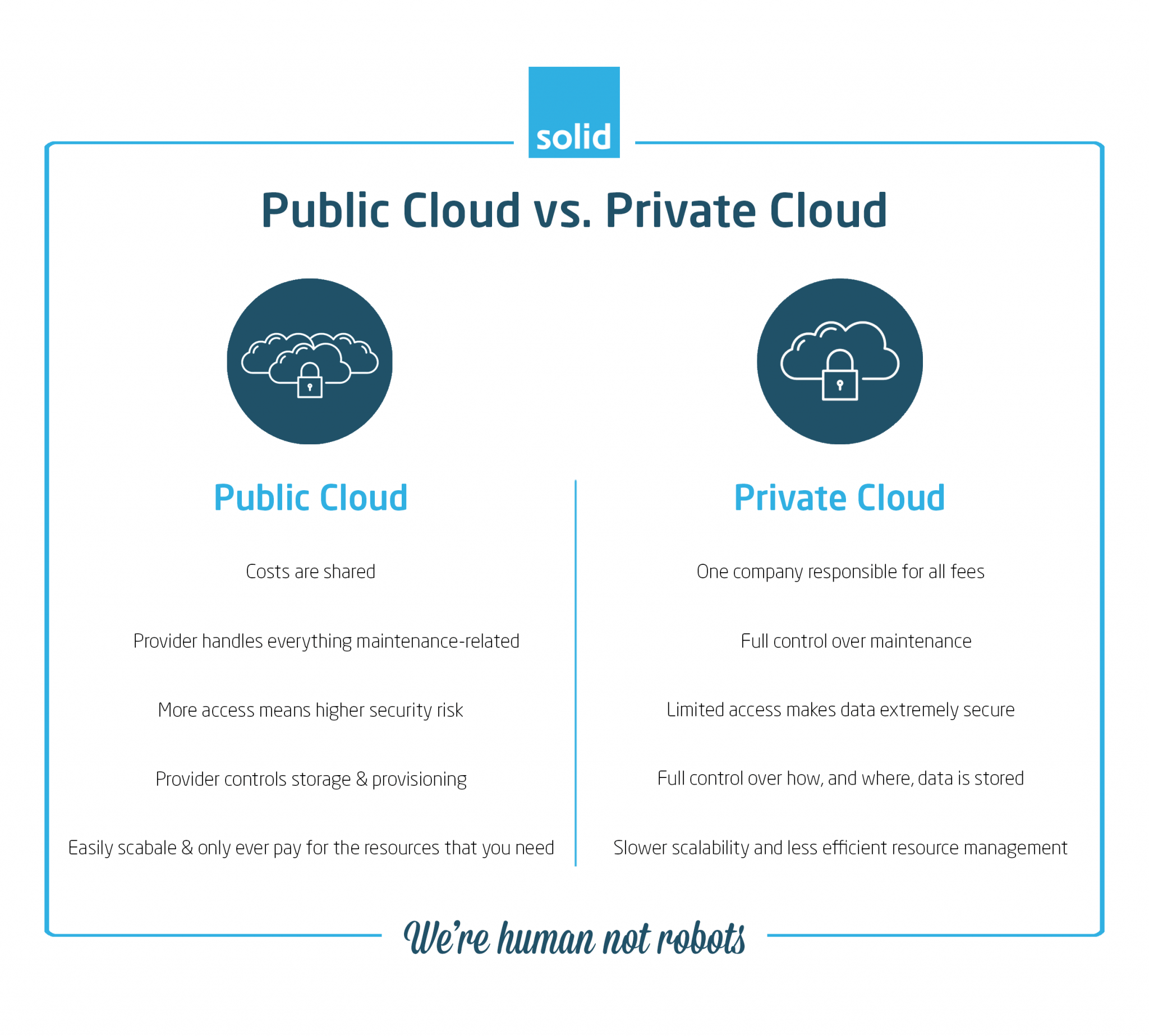 solid

Public Cloud vs. Private Cloud

Public Cloud

Costs are shared

Provider handles everything maintenance-related

More access means higher security risk

Provider controls storage & provisioning

Easily scabale & only ever pay for the resources that you need

Private Cloud

One company responsible for all fees

Full control over maintenance

Limited access makes data extremely secure

Full control over how, and where, data is stored

Slower scalability and less efficient resource management

We're human not robots